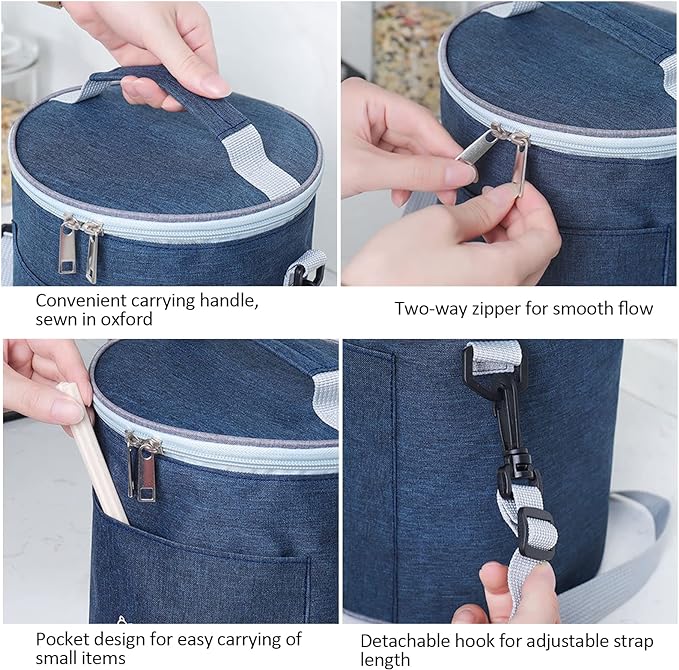 Convenient carrying handle, sewn in oxford

Two-way zipper for smooth flow

Pocket design for easy carrying of small items

Detachable hook for adjustable strap length