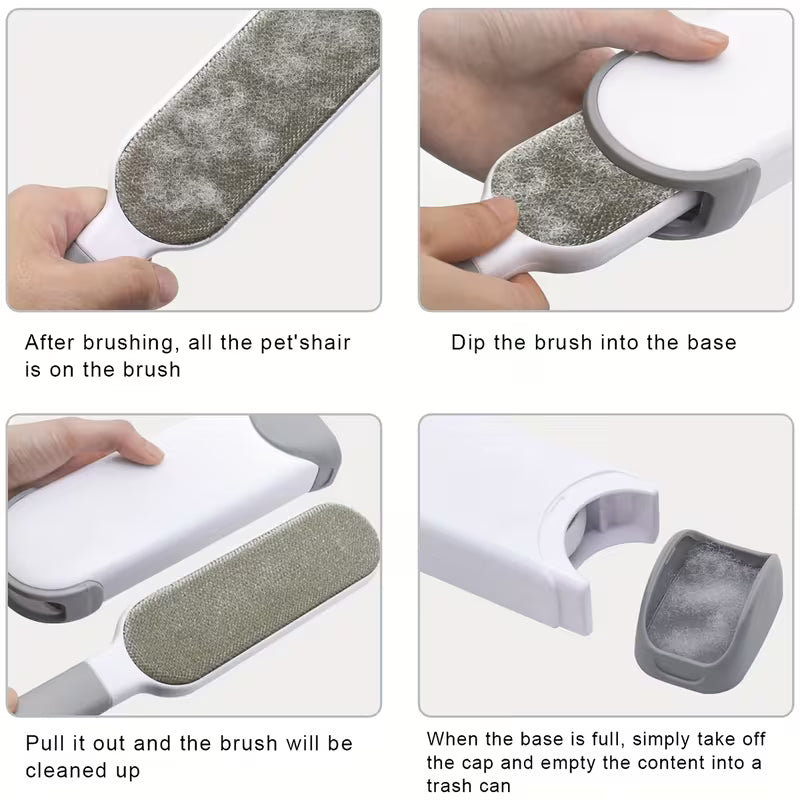 After brushing, all the pet'shair is on the brush

Dip the brush into the base

Pull it out and the brush will be cleaned up

When the base is full, simply take off the cap and empty the content into a trash can