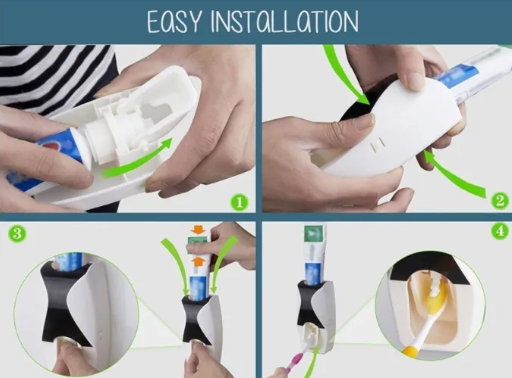 EASY INSTALLATION

1

2

3

4