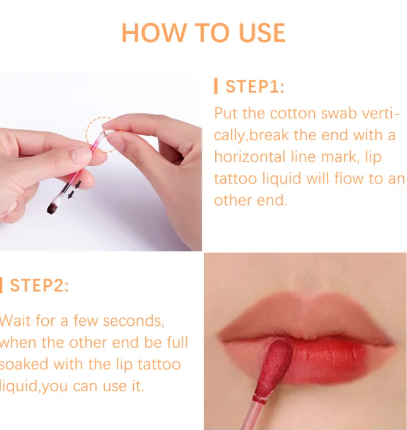 HOW TO USE

STEP1:

Put the cotton swab vertically,break the end with a horizontal line mark, lip tattoo liquid will flow to another end.

STEP2:

Wait for a few seconds, when the other end be full soaked with the lip tattoo liquid,you can use it.