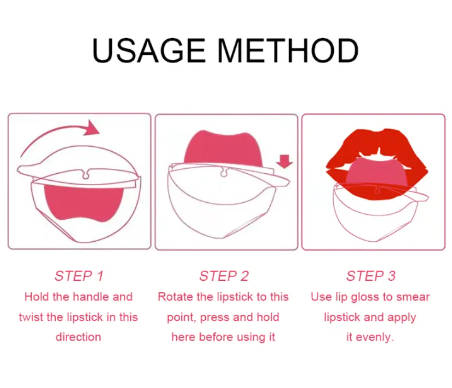 USAGE METHOD

STEP 1
Hold the handle and twist the lipstick in this direction

STEP 2
Rotate the lipstick to this point, press and hold here before using it

STEP 3
Use lip gloss to smear lipstick and apply it evenly.