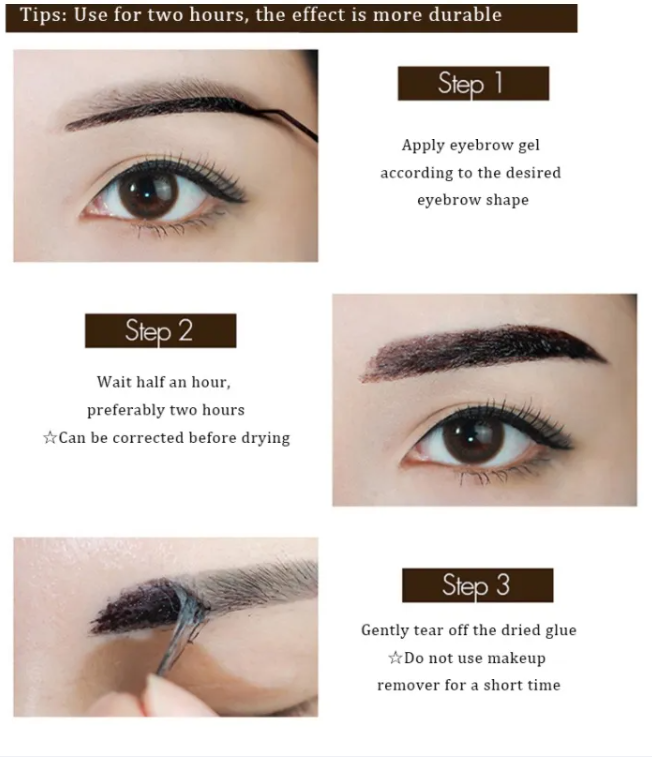 Tips: Use for two hours, the effect is more durable

Step 1

Apply eyebrow gel according to the desired eyebrow shape

Step 2

Wait half an hour, preferably two hours
☆Can be corrected before drying

Step 3

Gently tear off the dried glue
☆Do not use makeup remover for a short time