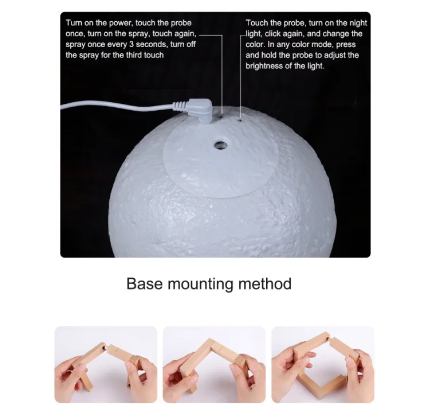 Turn on the power, touch the probe once, turn on the spray, touch again, spray once every 3 seconds, turn off the spray for the third touch

Touch the probe, turn on the night light, click again, and change the color. In any color mode, press and hold the probe to adjust the brightness of the light.

Base mounting method