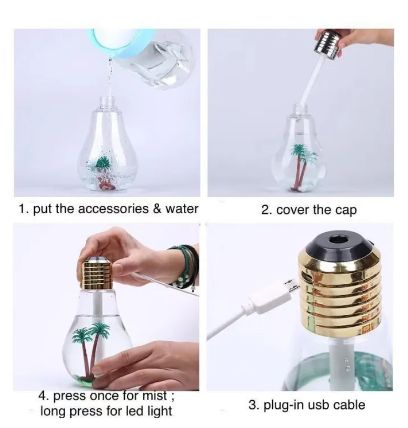 1. put the accessories & water

2. cover the cap

4. press once for mist ; long press for led light

3. plug-in usb cable