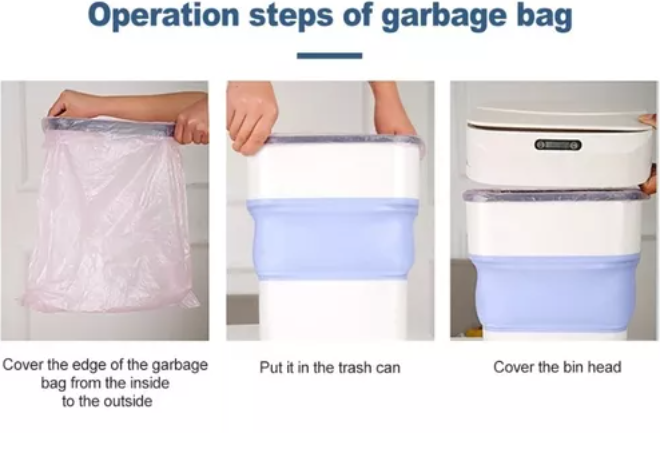 Operation steps of garbage bag

Cover the edge of the garbage bag from the inside to the outside

Put it in the trash can

Cover the bin head