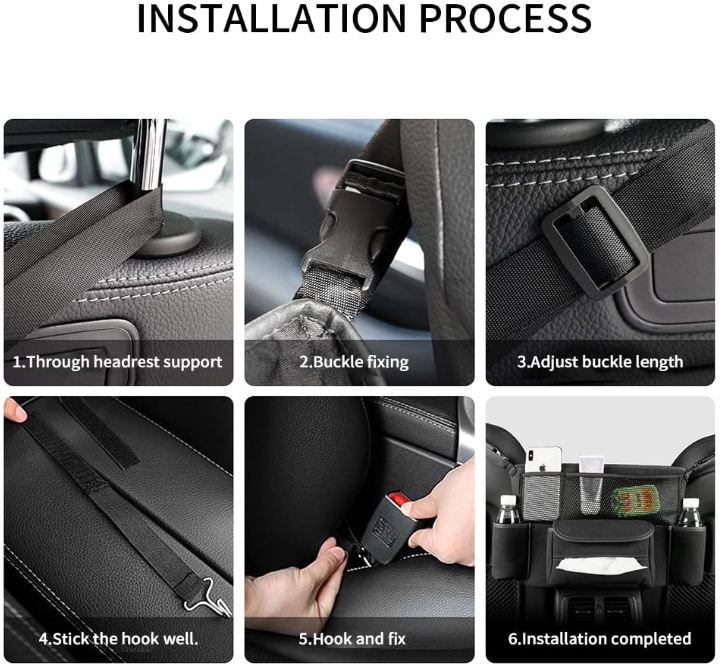 INSTALLATION PROCESS

1.Through headrest support

2.Buckle fixing

3.Adjust buckle length

4.Stick the hook well.

5.Hook and fix

6.Installation completed