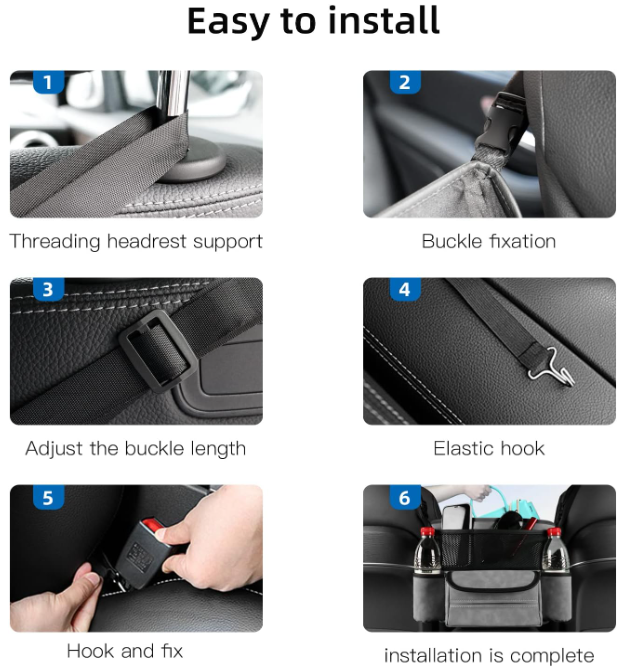 Easy to install

1

Threading headrest support

2

Buckle fixation

3

Adjust the buckle length

4

Elastic hook

5

Hook and fix

6

installation is complete