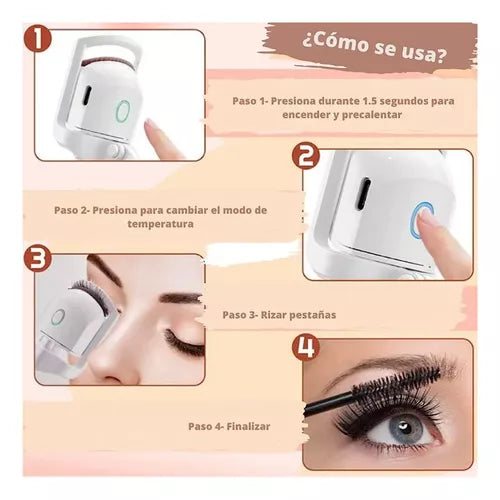 1

¿Cómo se usa?

Paso 1- Presiona durante 1.5 segundos para encender y precalentar

2

Paso 2- Presiona para cambiar el modo de temperatura

3

Paso 3- Rizar pestañas

4

Paso 4- Finalizar