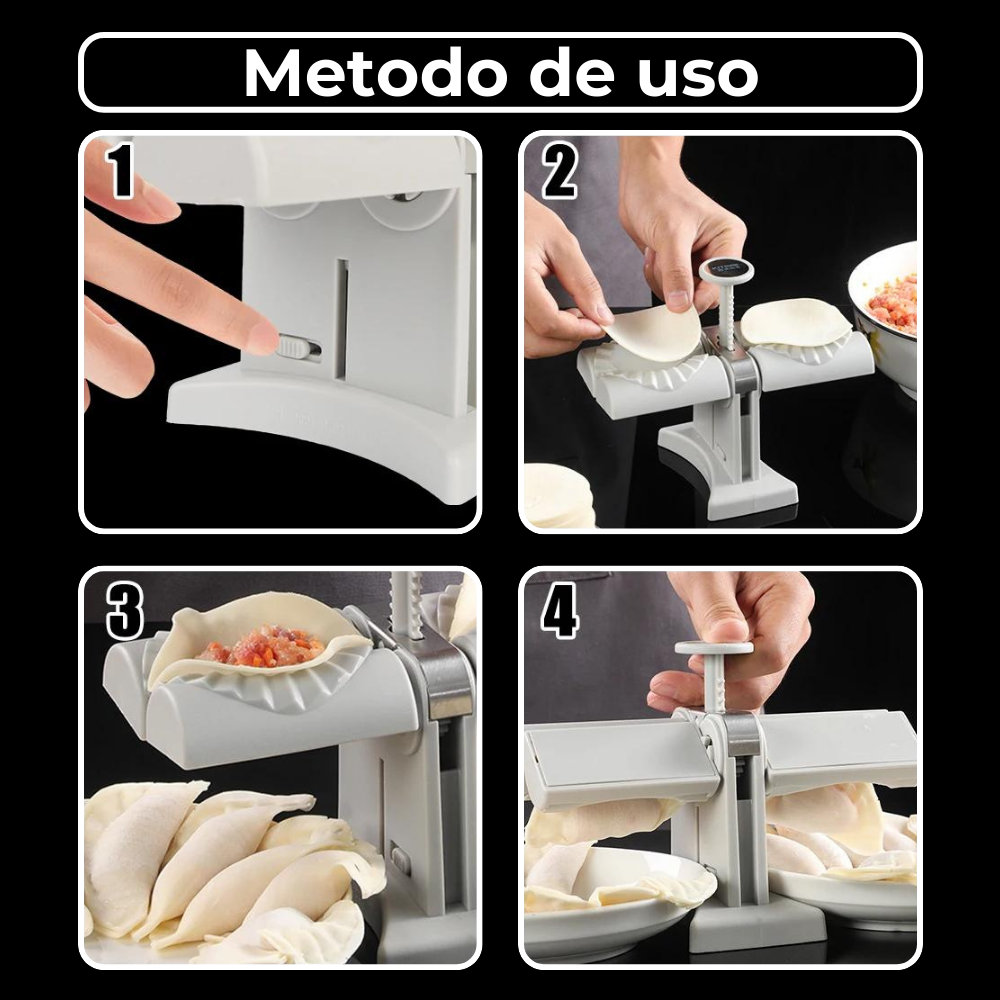 Metodo de uso

1

2

3

4