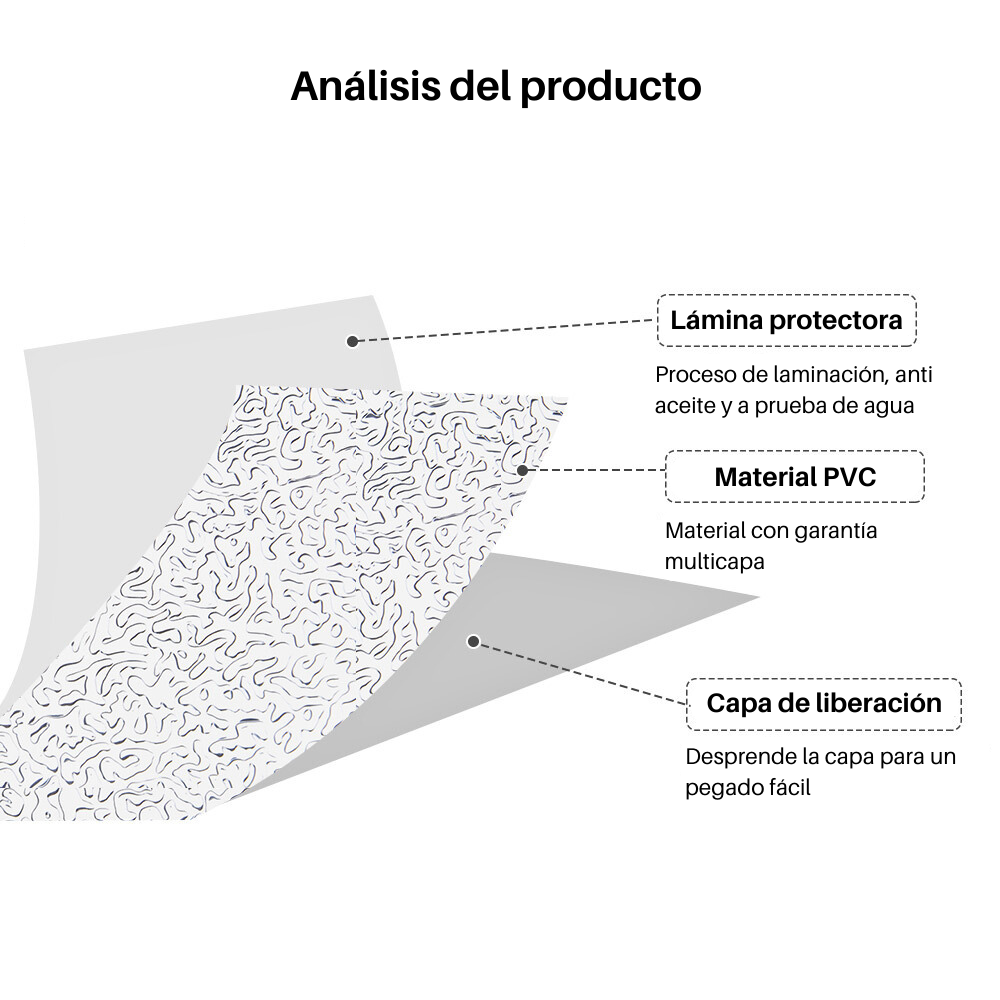 Análisis del producto

Lámina protectora

Proceso de laminación, anti aceite y a prueba de agua

Material PVC

Material con garantía multicapa

Capa de liberación

Desprende la capa para un pegado fácil