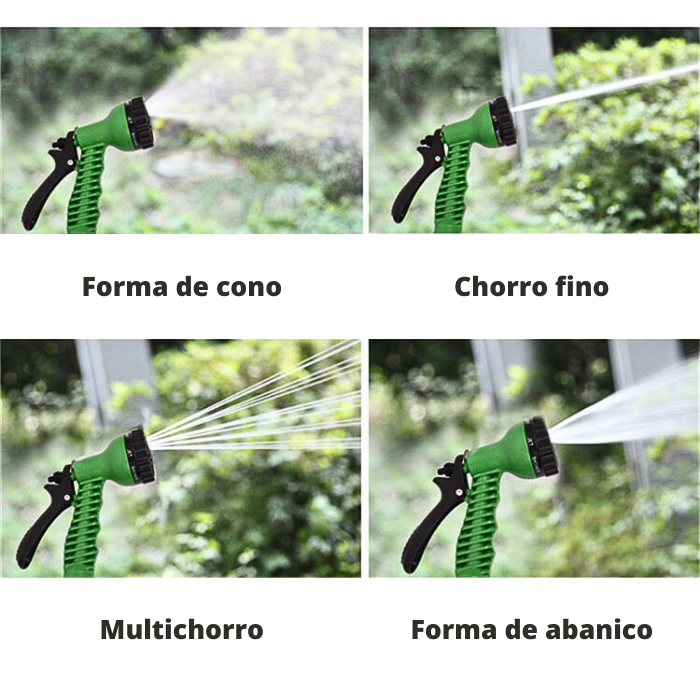 Forma de cono

Chorro fino

Multichorro

Forma de abanico