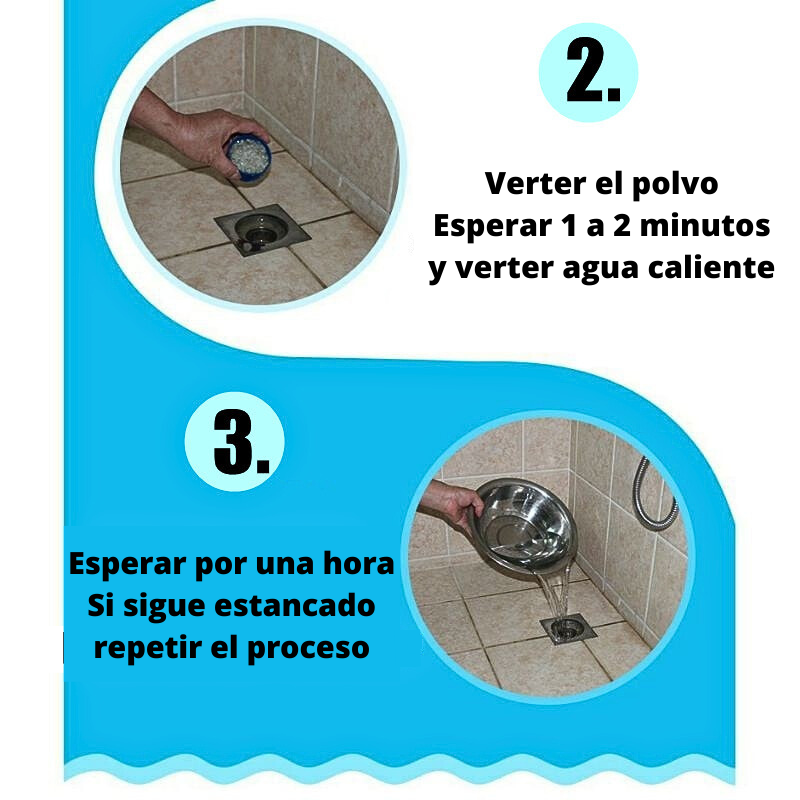 2.

Verter el polvo
Esperar 1 a 2 minutos
y verter agua caliente

3.

Esperar por una hora
Si sigue estancado
repetir el proceso