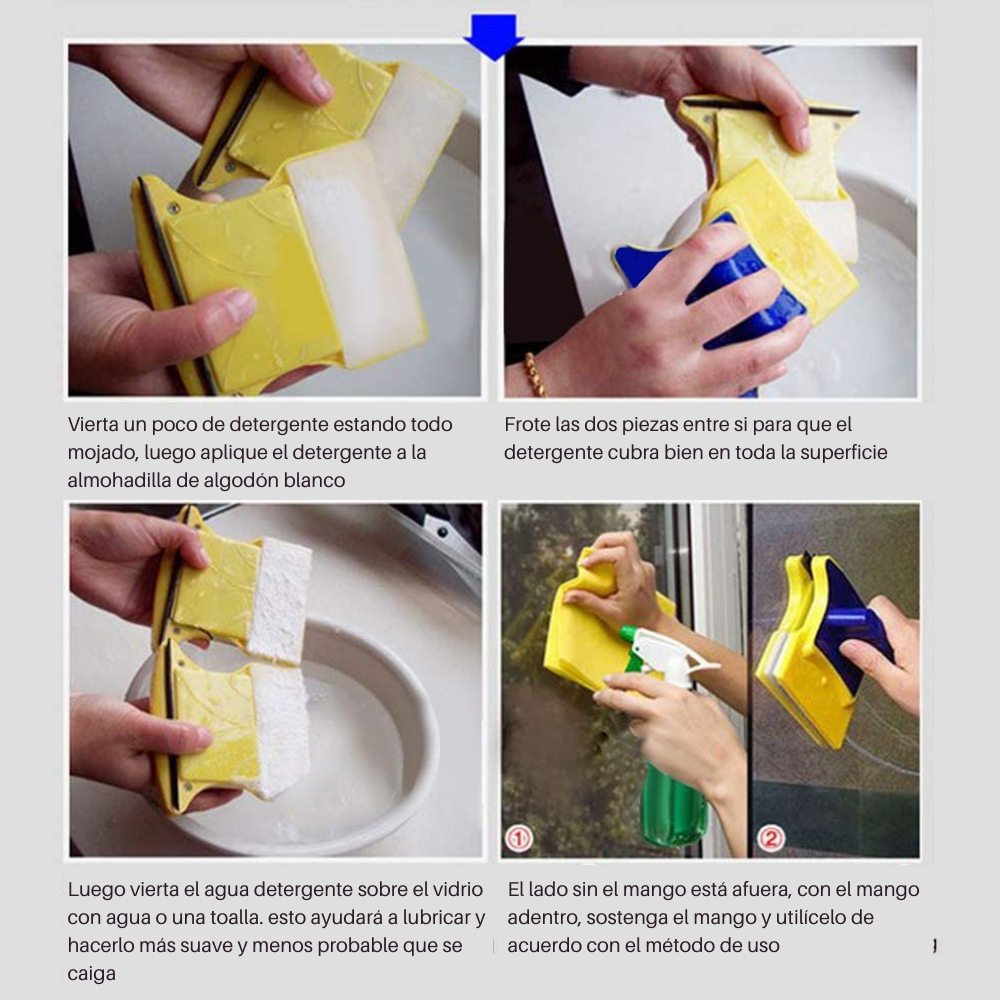 Vierta un poco de detergente estando todo mojado, luego aplique el detergente a la almohadilla de algodón blanco

Frote las dos piezas entre si para que el detergente cubra bien en toda la superficie

1

2

Luego vierta el agua detergente sobre el vidrio con agua o una toalla. esto ayudará a lubricar y hacerlo más suave y menos probable que se caiga

El lado sin el mango está afuera, con el mango adentro, sostenga el mango y utilícelo de acuerdo con el método de uso