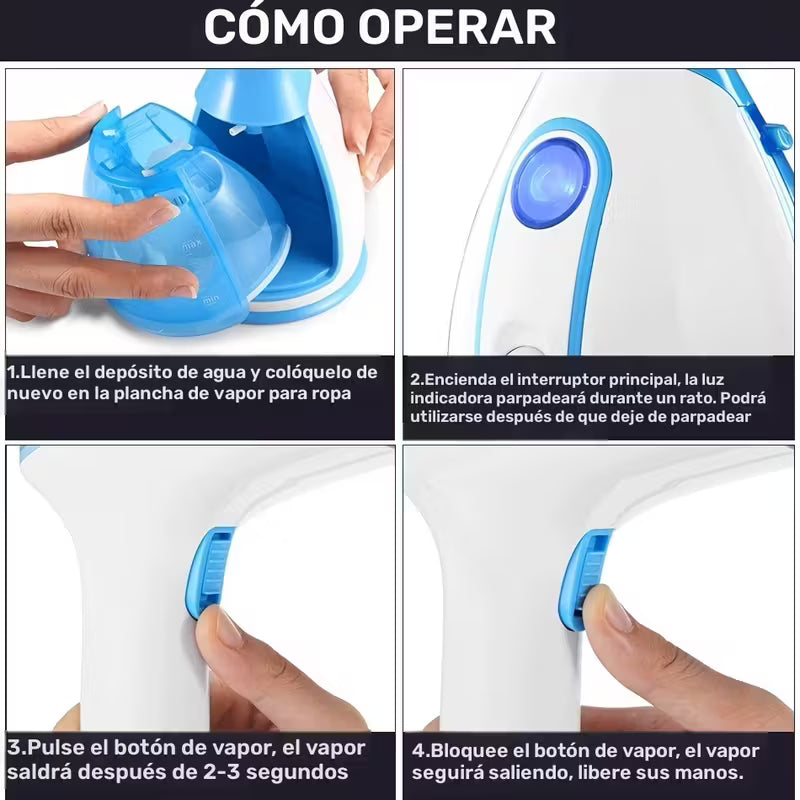 CÓMO OPERAR

max

min

1.Llene el depósito de agua y colóquelo de nuevo en la plancha de vapor para ropa

2.Encienda el interruptor principal, la luz indicadora parpadeará durante un rato. Podrá utilizarse después de que deje de parpadear

3.Pulse el botón de vapor, el vapor saldrá después de 2-3 segundos

4.Bloquee el botón de vapor, el vapor seguirá saliendo, libere sus manos.