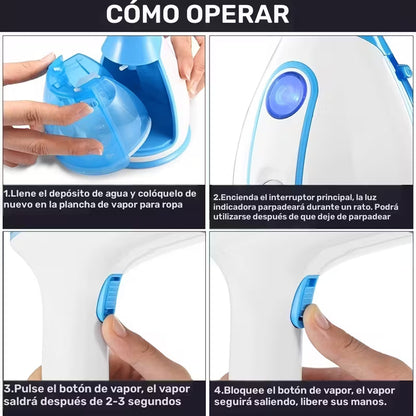 CÓMO OPERAR

1.Llene el depósito de agua y colóquelo de nuevo en la plancha de vapor para ropa

2.Encienda el interruptor principal, la luz indicadora parpadeará durante un rato. Podrá utilizarse después de que deje de parpadear

3.Pulse el botón de vapor, el vapor saldrá después de 2-3 segundos

4.Bloquee el botón de vapor, el vapor seguirá saliendo, libere sus manos.